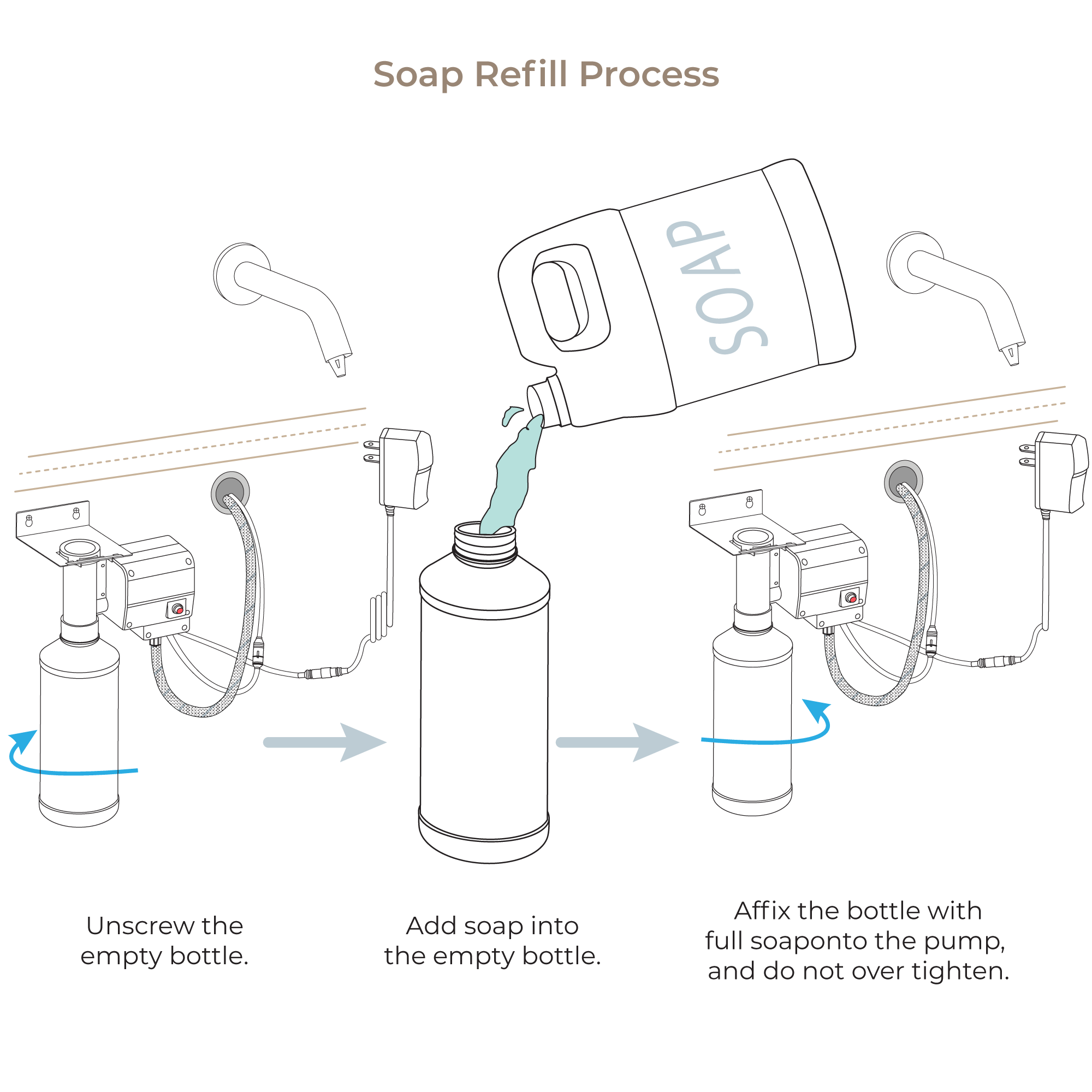 Soap Refill Process

SOAP

Unscrew the empty bottle.

Add soap into the empty bottle.

Affix the bottle with full soaponto the pump, and do not over tighten.